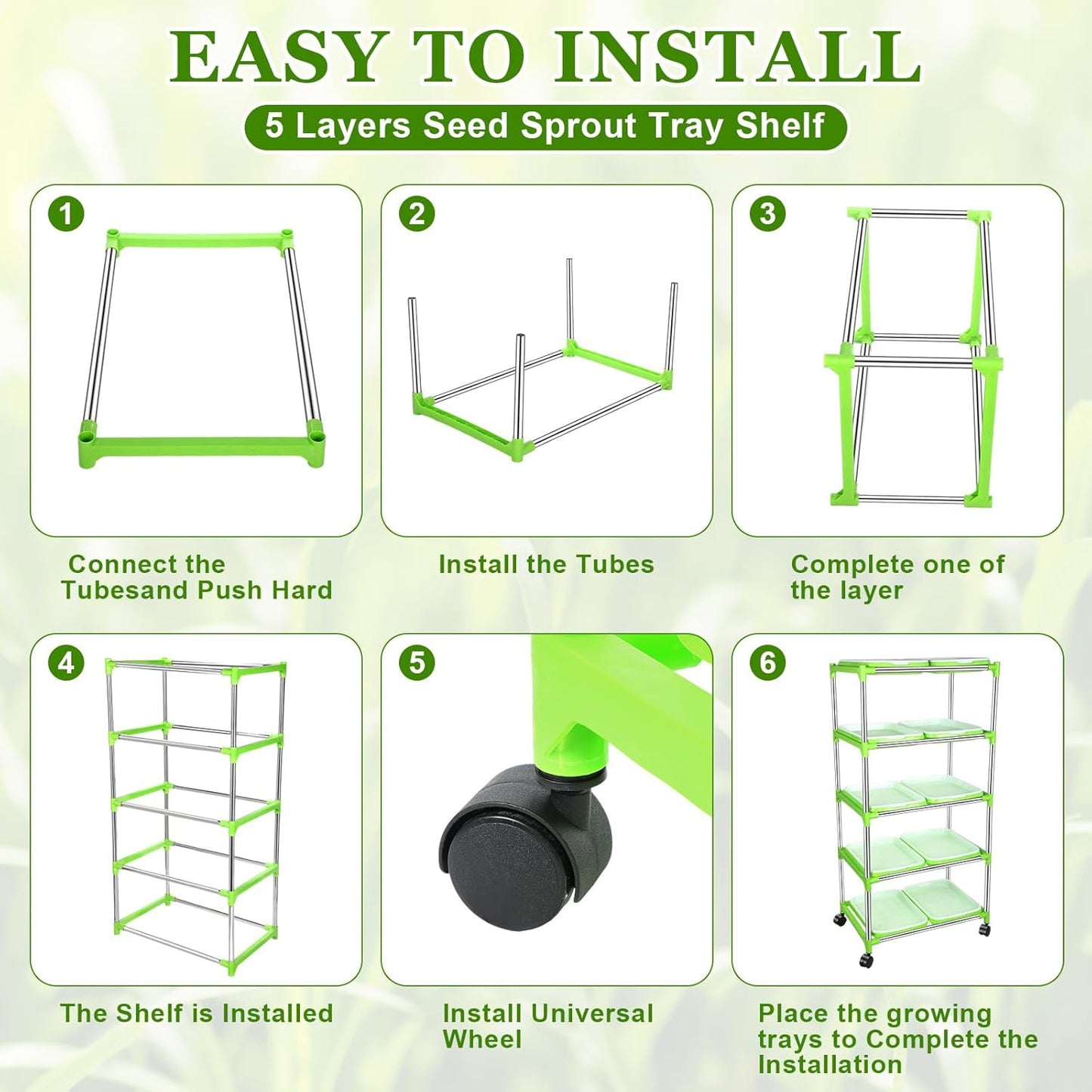 EASY TO INSTALL

5 Layers Seed Sprout Tray Shelf

1

Connect the Tubesand Push Hard

2

Install the Tubes

3

Complete one of the layer

4

The Shelf is Installed

5

Install Universal Wheel

6

Place the growing trays to Complete the Installation